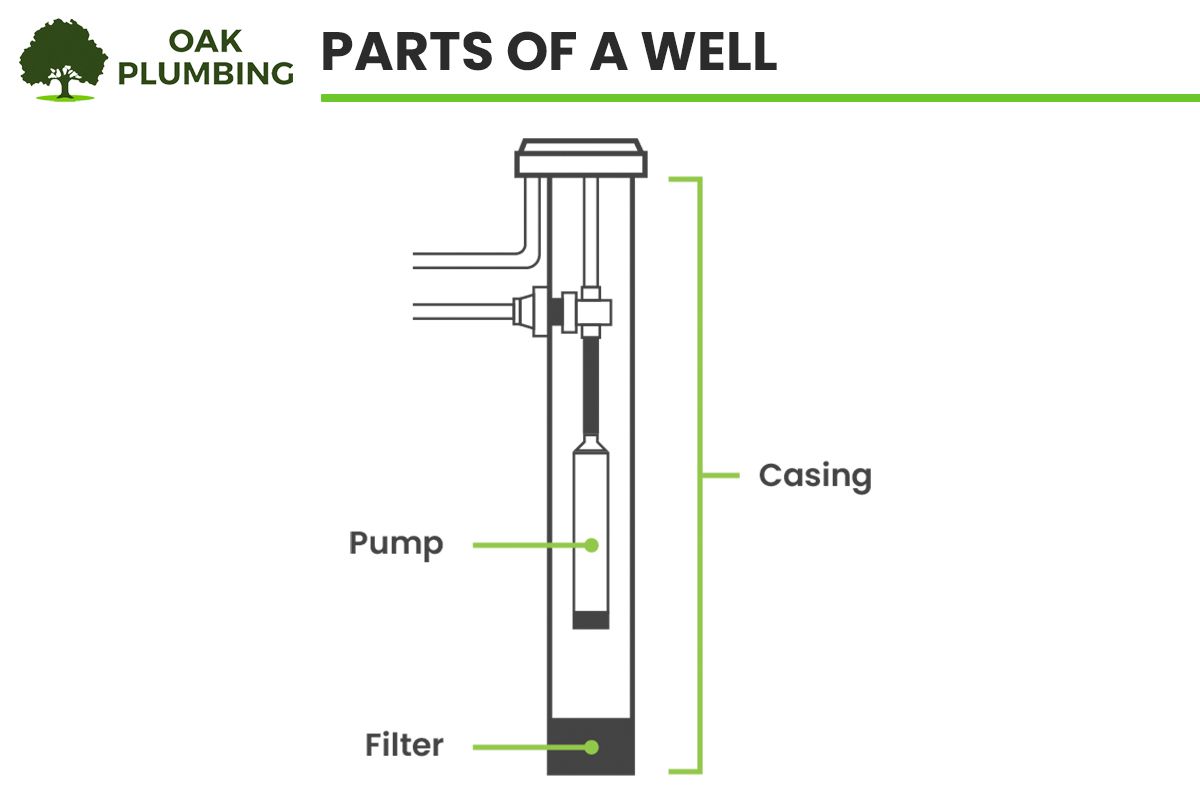 OAK PLUMBING

PARTS OF A WELL

Casing

Pump

Filter