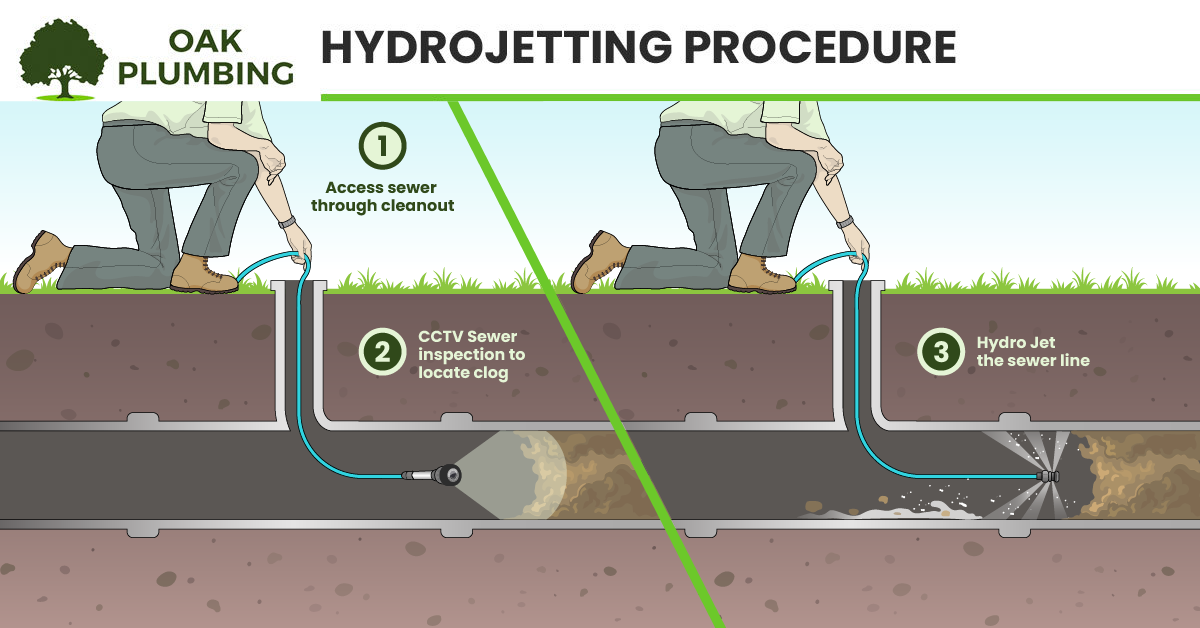 OAK PLUMBING

HYDROJETTING PROCEDURE

1
Access sewer through cleanout

2
CCTV Sewer inspection to locate clog

3
Hydro Jet the sewer line